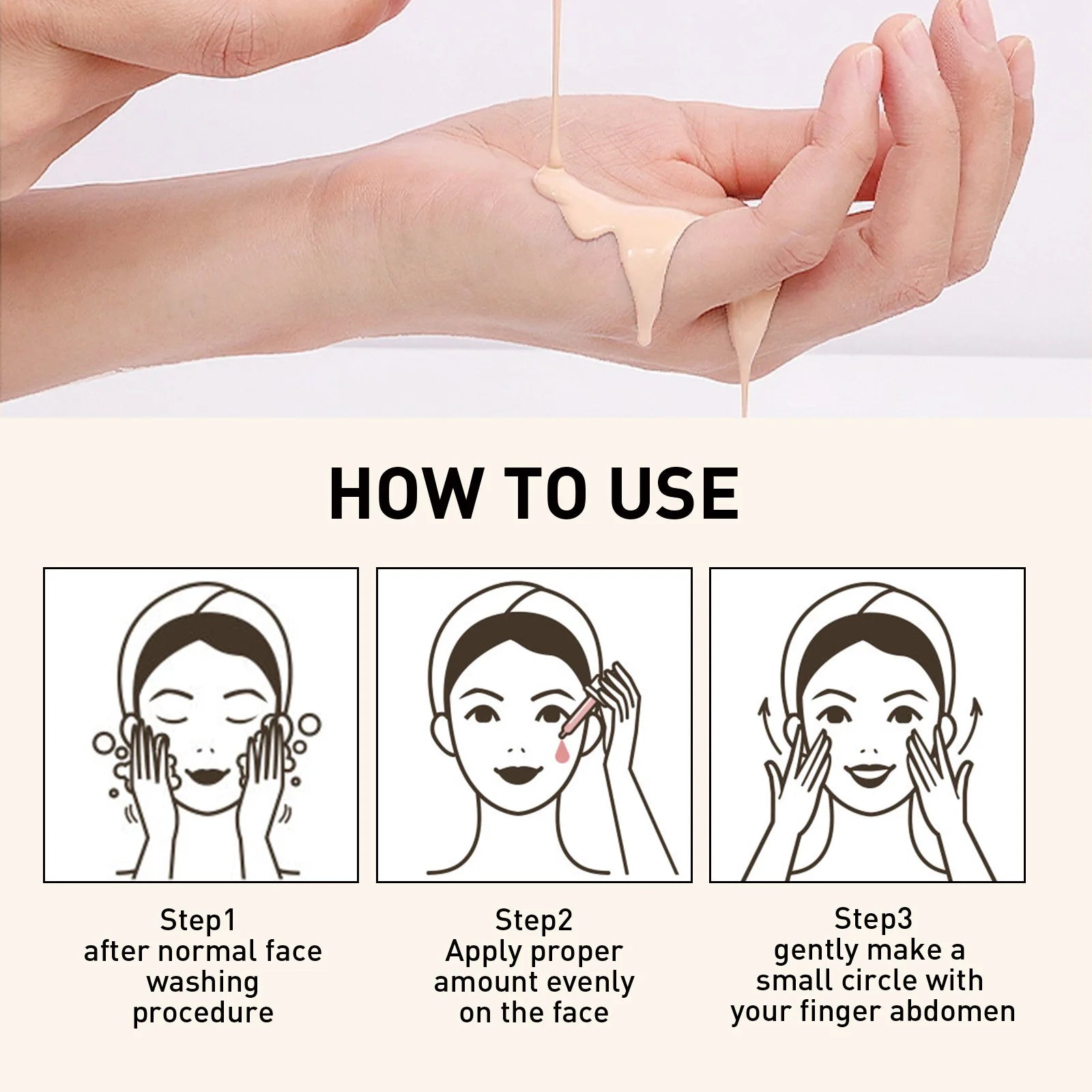 HOW TO USE

Step1
after normal face washing procedure

Step2
Apply proper amount evenly on the face

Step3
gently make a small circle with your finger abdomen