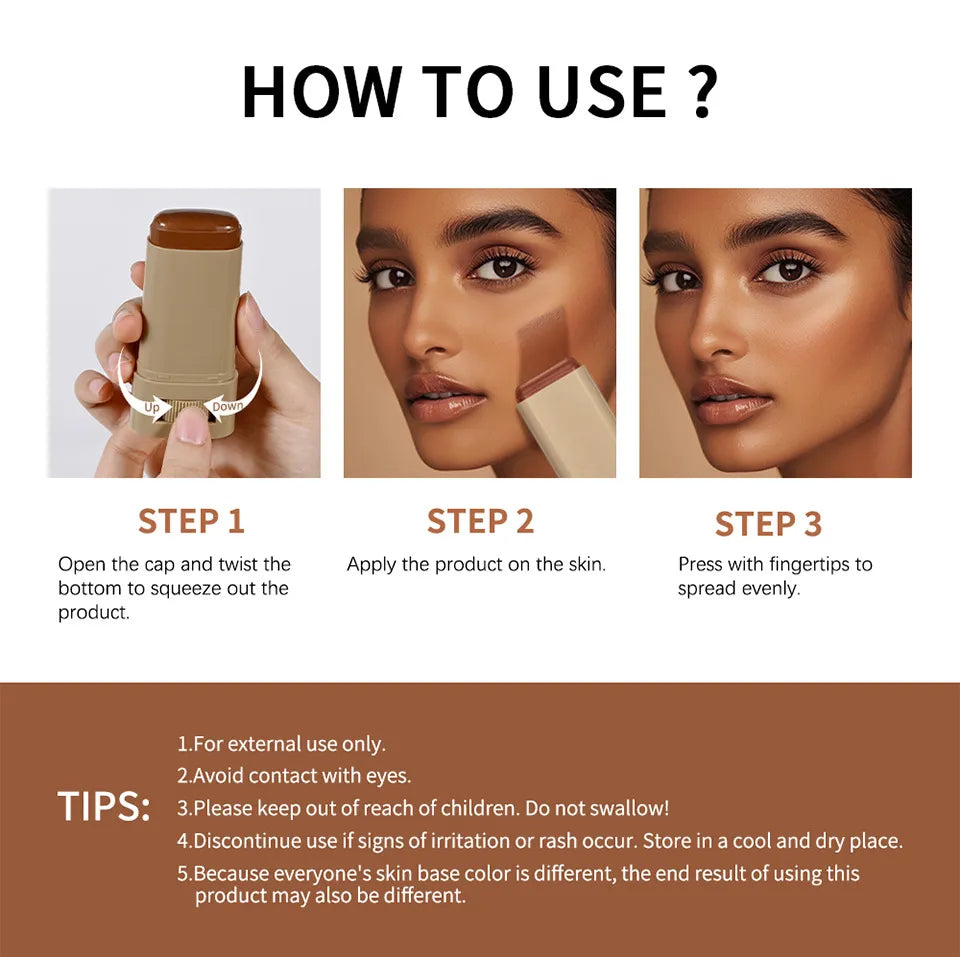 HOW TO USE ?

Up Down

STEP 1

Open the cap and twist the bottom to squeeze out the product.

STEP 2

Apply the product on the skin.

STEP 3

Press with fingertips to spread evenly.

TIPS:

1.For external use only.
2.Avoid contact with eyes.
3.Please keep out of reach of children. Do not swallow!
4.Discontinue use if signs of irritation or rash occur. Store in a cool and dry place.
5.Because everyone's skin base color is different, the end result of using this product may also be different.