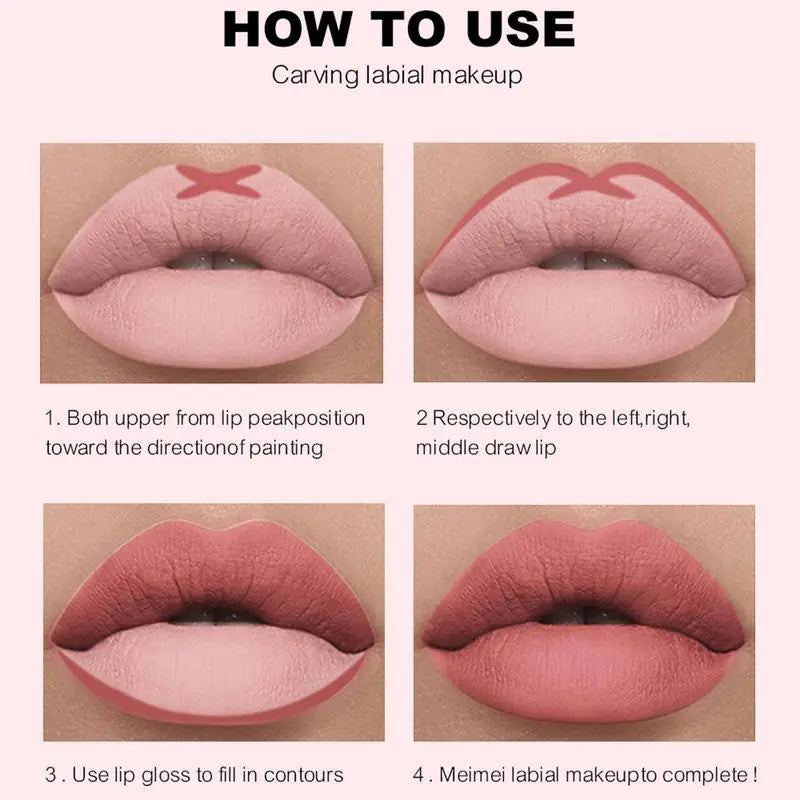 HOW TO USE

Carving labial makeup

1. Both upper from lip peakposition toward the directionof painting

2 Respectively to the left,right, middle draw lip

3 . Use lip gloss to fill in contours

4 . Meimei labial makeupto complete !